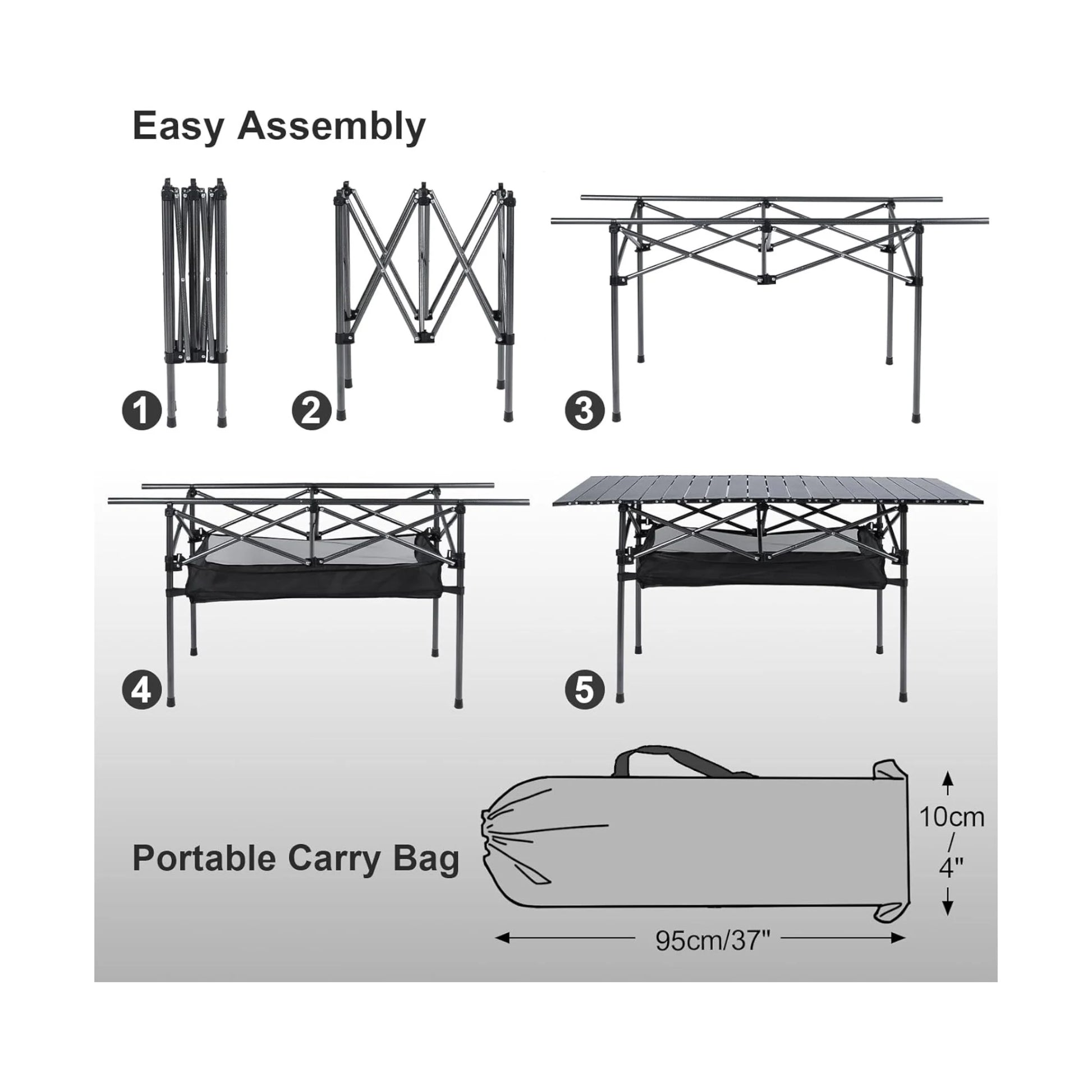 Easy Assembly

1

2

3

4

5

Portable Carry Bag

10cm / 4"

95cm/37"