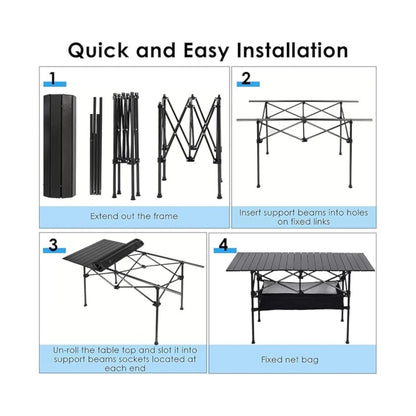 Quick and Easy Installation

1

Extend out the frame

2

Insert support beams into holes on fixed links

3

Un-roll the table top and slot it into support beams sockets located at each end

4

Fixed net bag