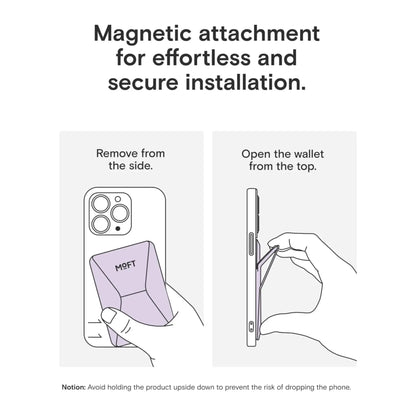 Magnetic attachment for effortless and secure installation.

Remove from the side.

MOFT

Open the wallet from the top.

Notion: Avoid holding the product upside down to prevent the risk of dropping the phone.