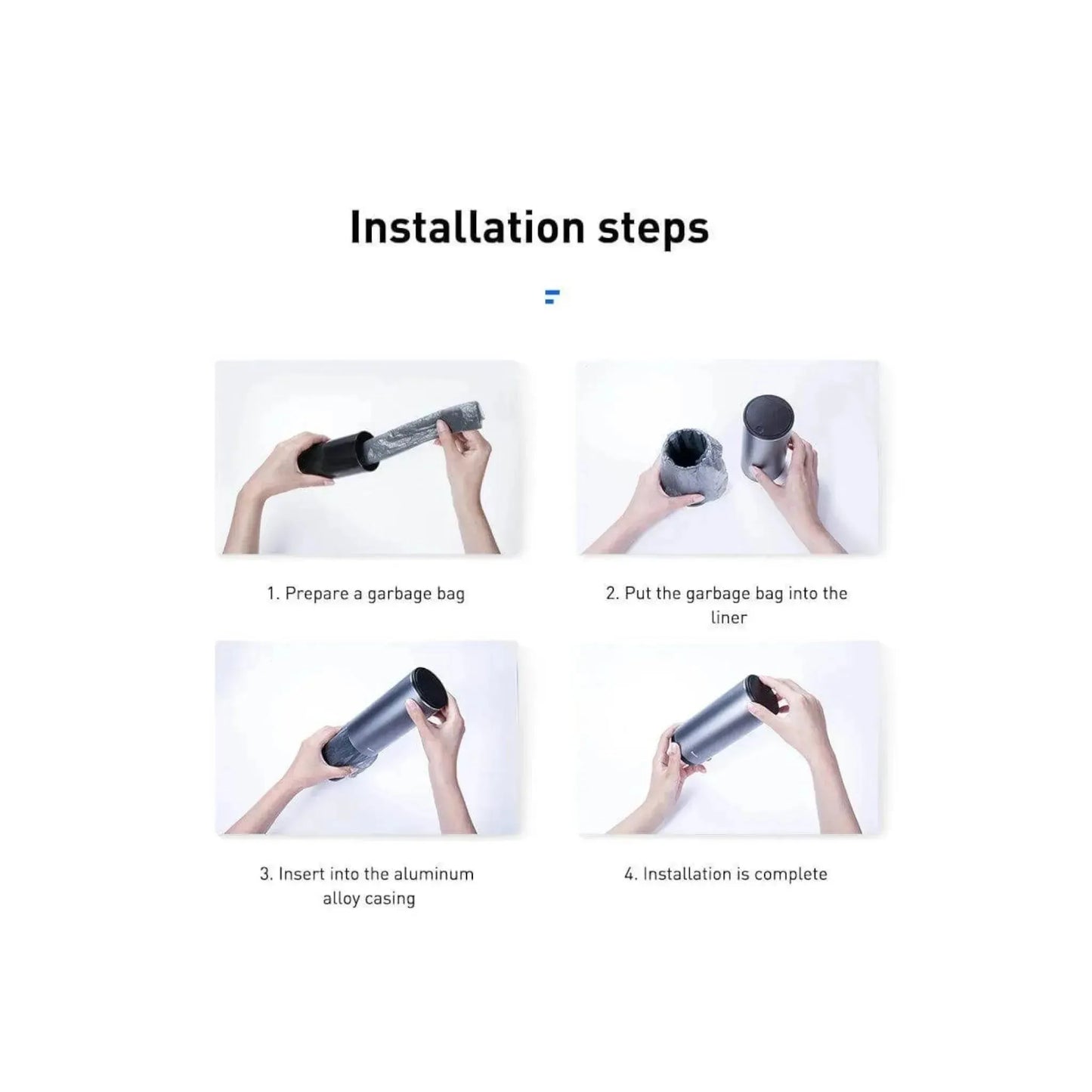 Installation steps

1. Prepare a garbage bag

2. Put the garbage bag into the liner

3. Insert into the aluminum alloy casing

4. Installation is complete