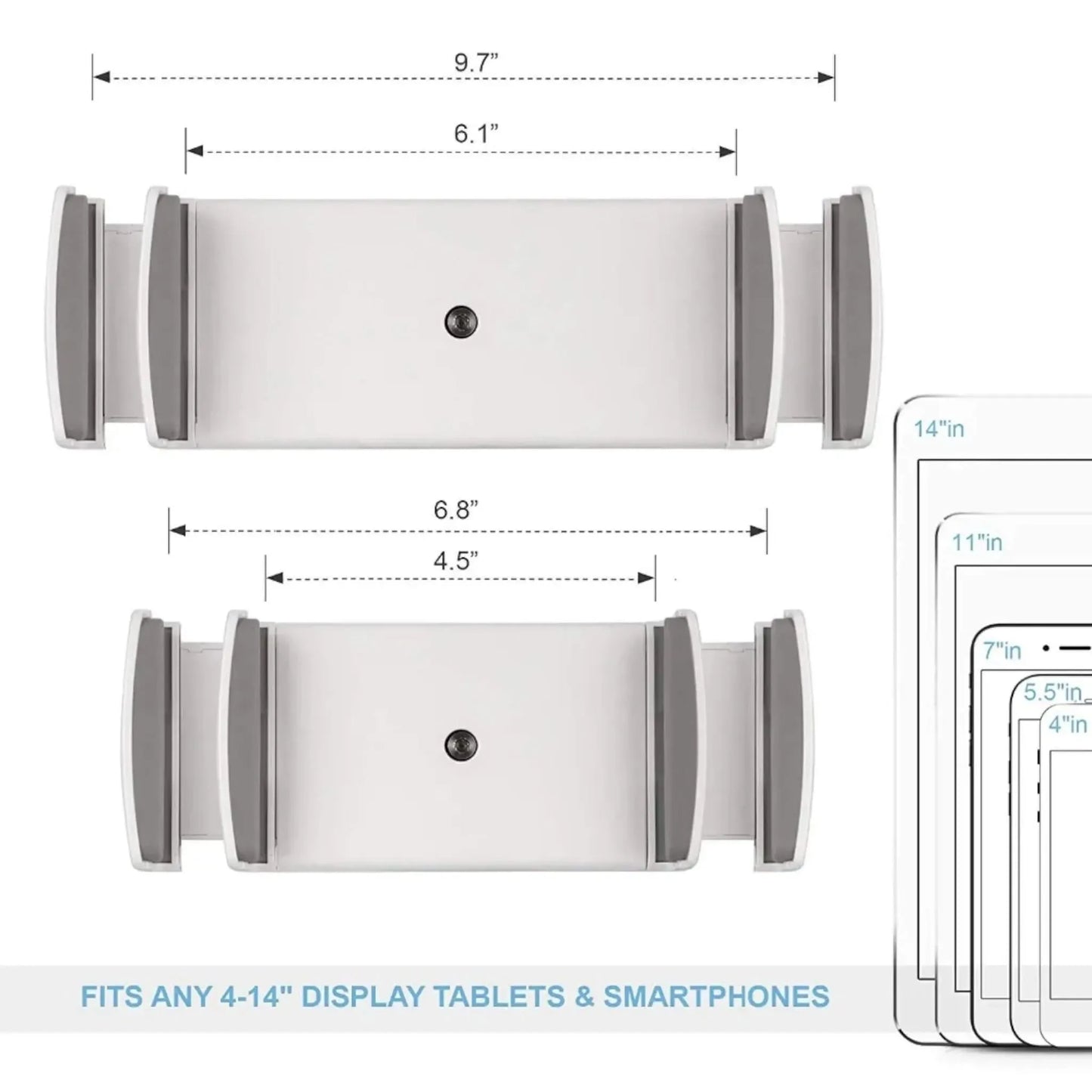 9.7”

6.1”

6.8”

4.5”

14"in

11"in

7"in

5.5"in

4"in

FITS ANY 4-14" DISPLAY TABLETS & SMARTPHONES